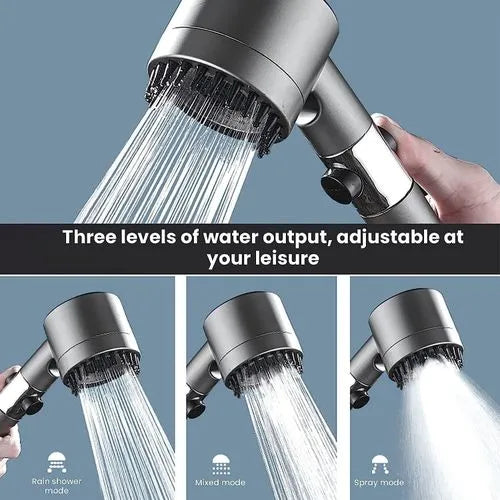 Three levels of water output, adjustable at your leisure

Rain shower mode

Mixed mode

Spray mode