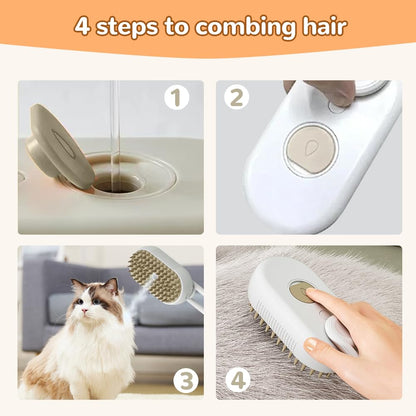 4 steps to combing hair

1

2

3

4