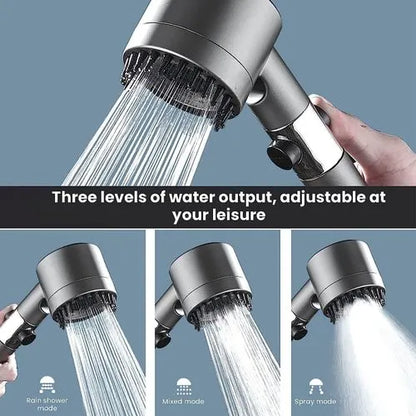 Three levels of water output, adjustable at your leisure

Rain shower mode

Mixed mode

Spray mode